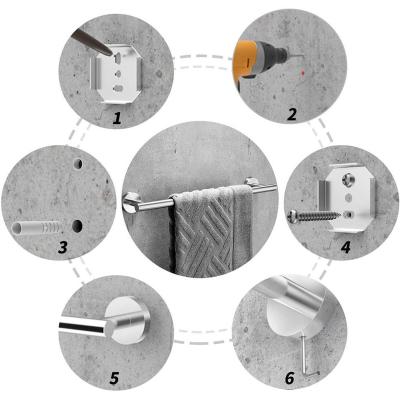 1

2

3

4

5

6