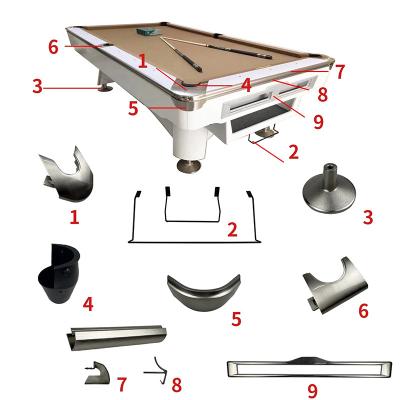 6
1
7
3
4
8
5
9
2
1
2
3
4
5
6
7
8
9