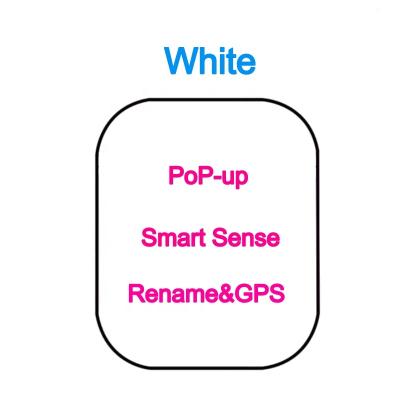 White

PoP-up

Smart Sense

Rename&GPS