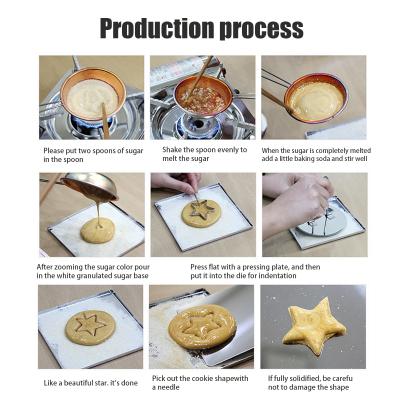 Production process

Please put two spoons of sugar in the spoon

Shake the spoon evenly to melt the sugar

When the sugar is completely melted add a little baking soda and stir well

After zooming the sugar color pour in the white granulated sugar base

Press flat with a pressing plate, and then put it into the die for indentation

Like a beautiful star. it's done

Pick out the cookie shapewith a needle

If fully solidified, be carefu not to damage the shape