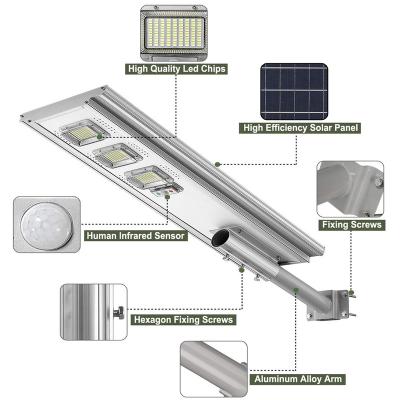 High Quality Led Chips

High Efficiency Solar Panel

Fixing Screws

Human Infrared Sensor

Hexagon Fixing Screws

Aluminum Alloy Arm